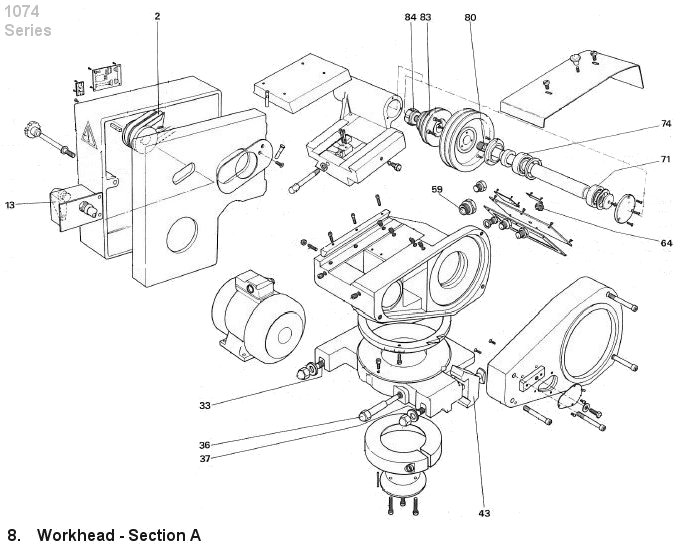 1074
Series

2
84 83
80
74
71
13
59
64
33
36
37
43

8. Workhead - Section A