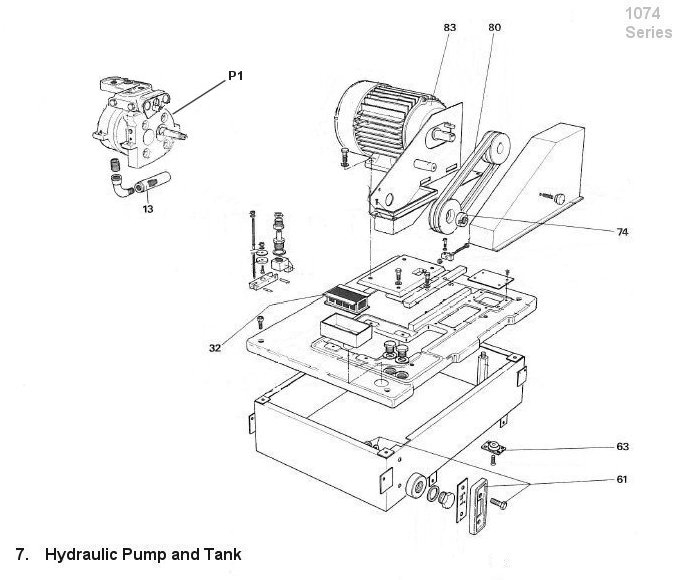 1074
Series

83
80
P1
13
74
32
63
61

7. Hydraulic Pump and Tank