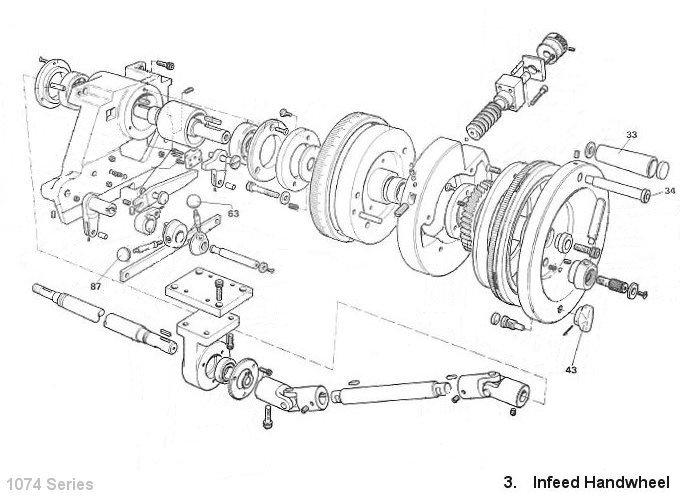 33
34
63
87
43
1074 Series
3. Infeed Handwheel