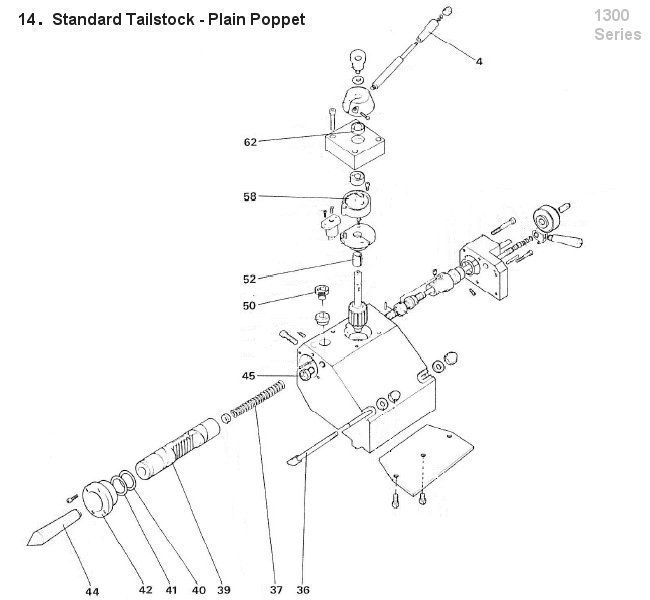 14. Standard Tailstock - Plain Poppet

1300 Series

4
62
58
52
50
45
44
42
41
40
39
37
36