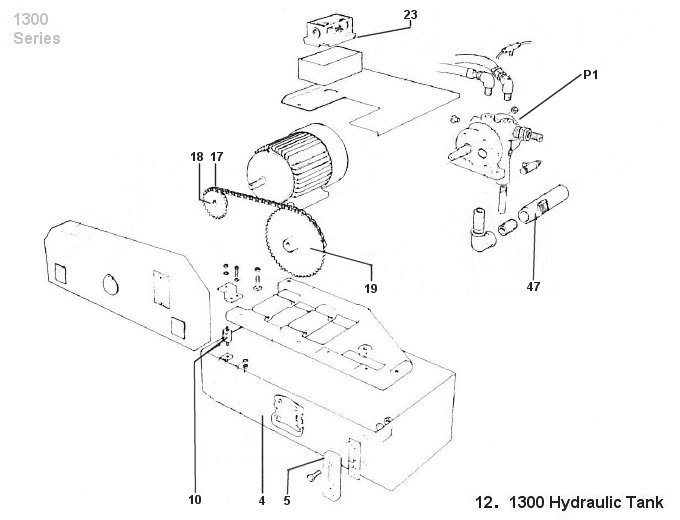 1300
Series

23

P1

18 17

19

47

10 4 5

12. 1300 Hydraulic Tank