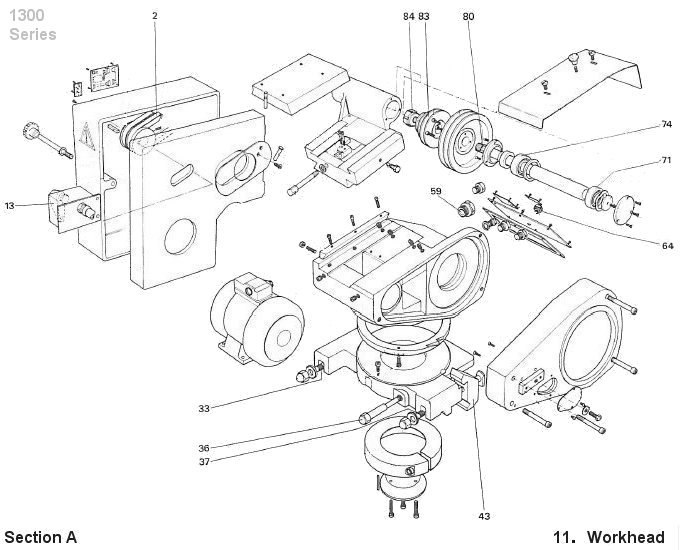 1300
Series

2
84 83
80
74
71
13
59
64
33
36
37
43

Section A

11. Workhead