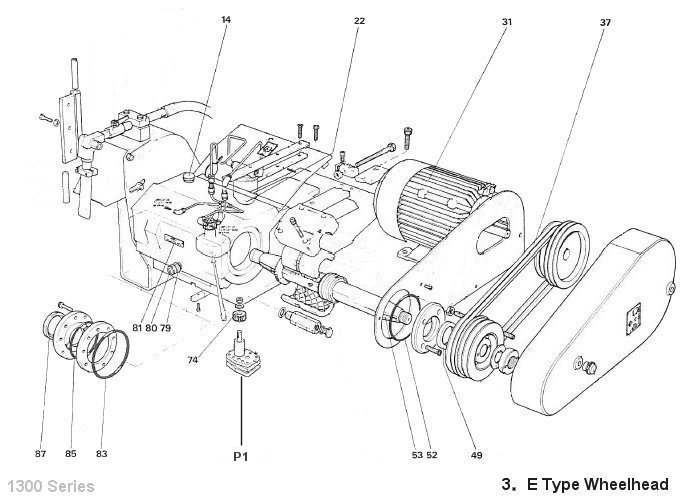 14
22
31
37
81 80 79
74
87
85
83
P1
53 52
49
1300 Series
3. E Type Wheelhead